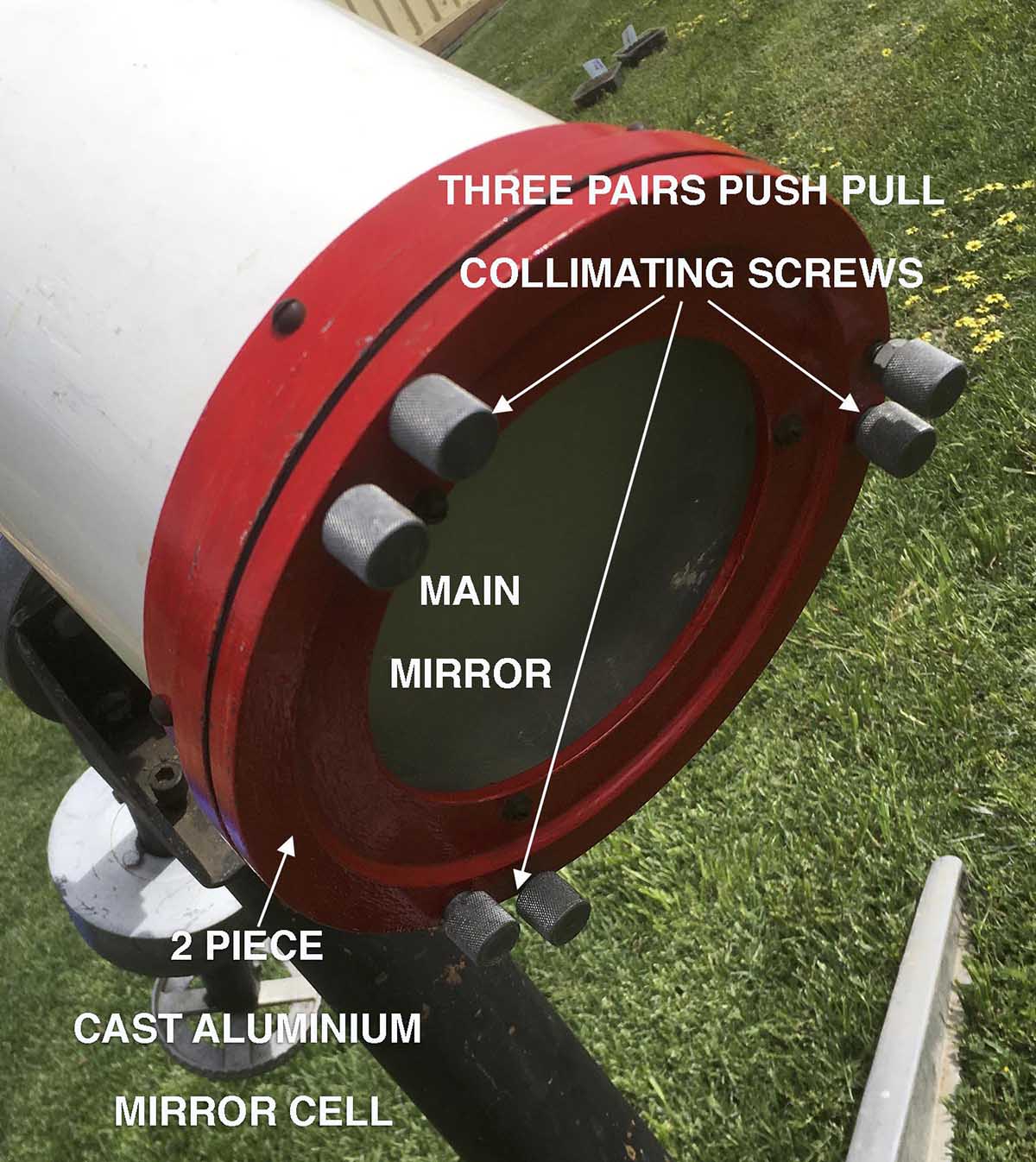 THREE PAIRS PUSH PULL

COLLIMATING SCREWS

MAIN

MIRROR

2 PIECE

CAST ALUMINIUM

MIRROR CELL